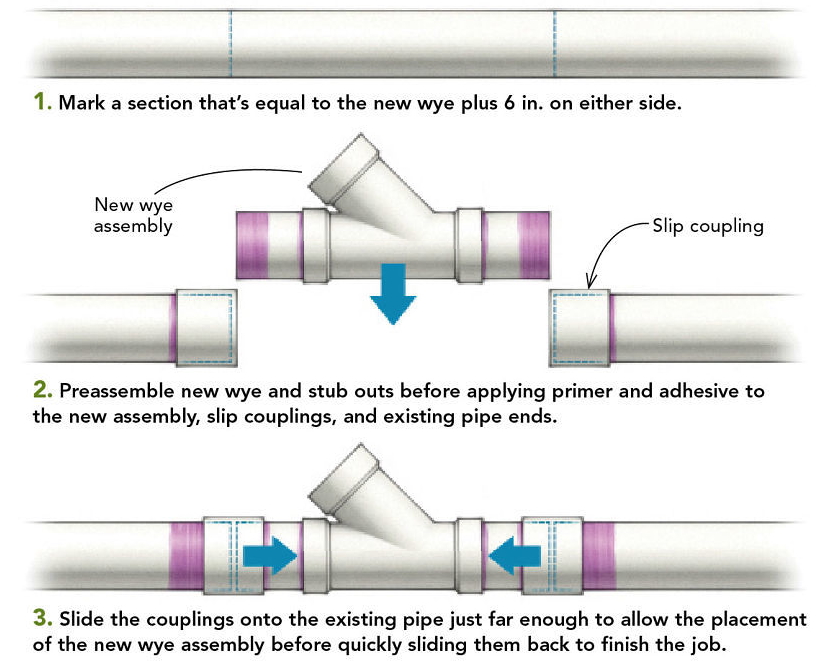 1. Mark a section that's equal to the new wye plus 6 in. on either side.

New wye assembly

Slip coupling

2. Preassemble new wye and stub outs before applying primer and adhesive to the new assembly, slip couplings, and existing pipe ends.

3. Slide the couplings onto the existing pipe just far enough to allow the placement of the new wye assembly before quickly sliding them back to finish the job.