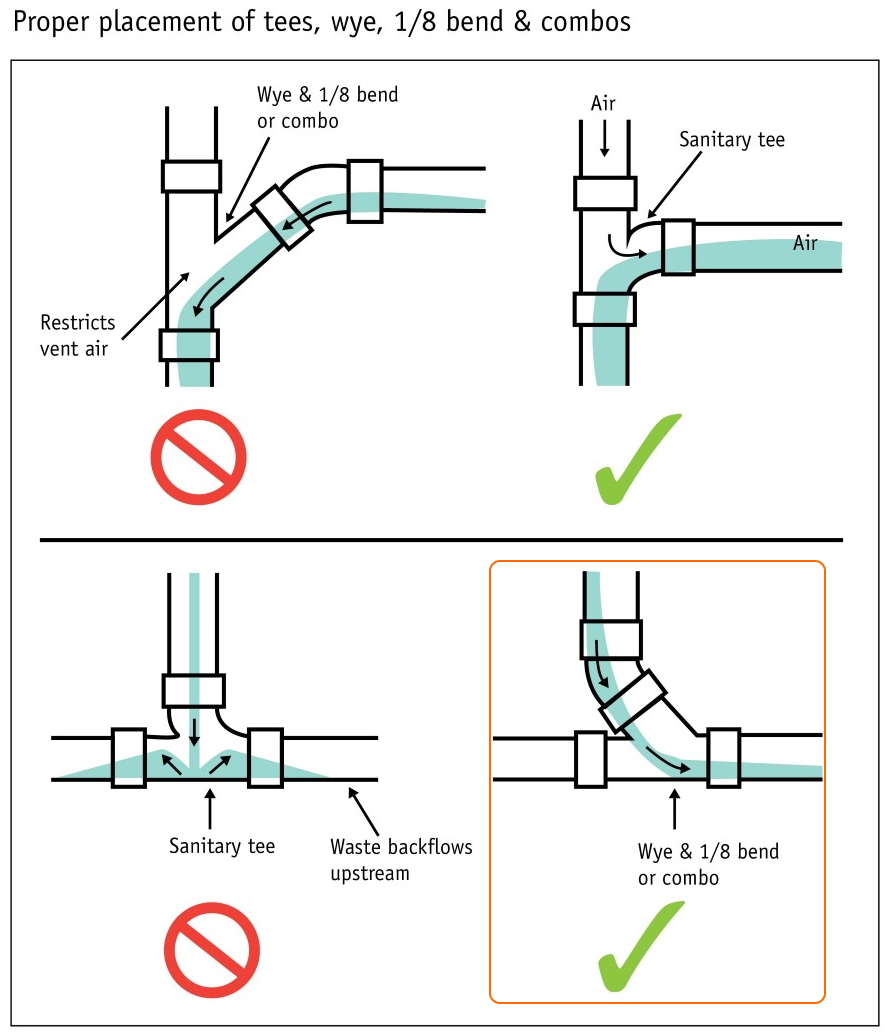 Proper placement of tees, wye, 1/8 bend & combos

Wye & 1/8 bend or combo

Restricts vent air

Air

Sanitary tee

Air

Sanitary tee

Waste backflows upstream

Wye & 1/8 bend or combo